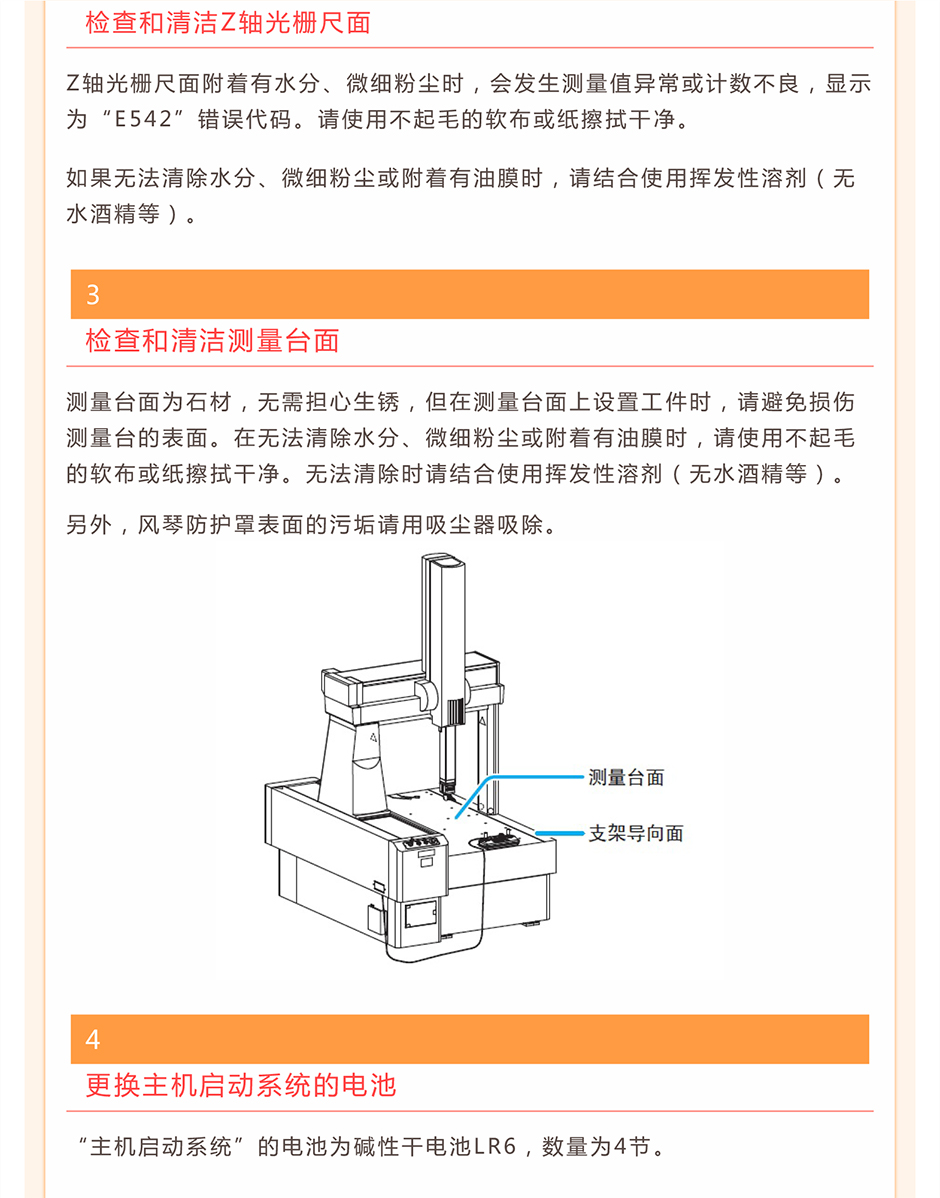 检查和清洁Z轴光栅尺面

Z轴光栅尺面附着有水分、微细粉尘时，会发生测量值异常或计数不良，显示为“E542”错误代码。请使用不起毛的软布或纸擦拭干净。

如果无法清除水分、微细粉尘或附着有油膜时，请结合使用挥发性溶剂（无水酒精等）。

3

检查和清洁测量台面

测量台面为石材，无需担心生锈，但在测量台面上设置工件时，请避免损伤测量台的表面。在无法清除水分、微细粉尘或附着有油膜时，请使用不起毛的软布或纸擦拭干净。无法清除时请结合使用挥发性溶剂（无水酒精等）。

另外，风琴防护罩表面的污垢请用吸尘器吸除。

测量台面

支架导向面

4

更换主机启动系统的电池

“主机启动系统”的电池为碱性干电池LR6，数量为4节。